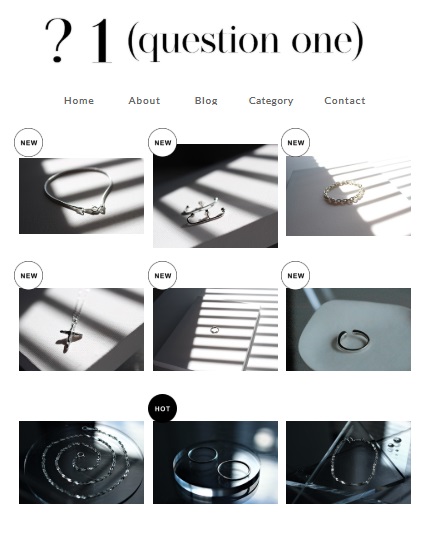 ? 1 (question one)

Home About Blog Category Contact

NEW

NEW

NEW

NEW

NEW

NEW

HOT